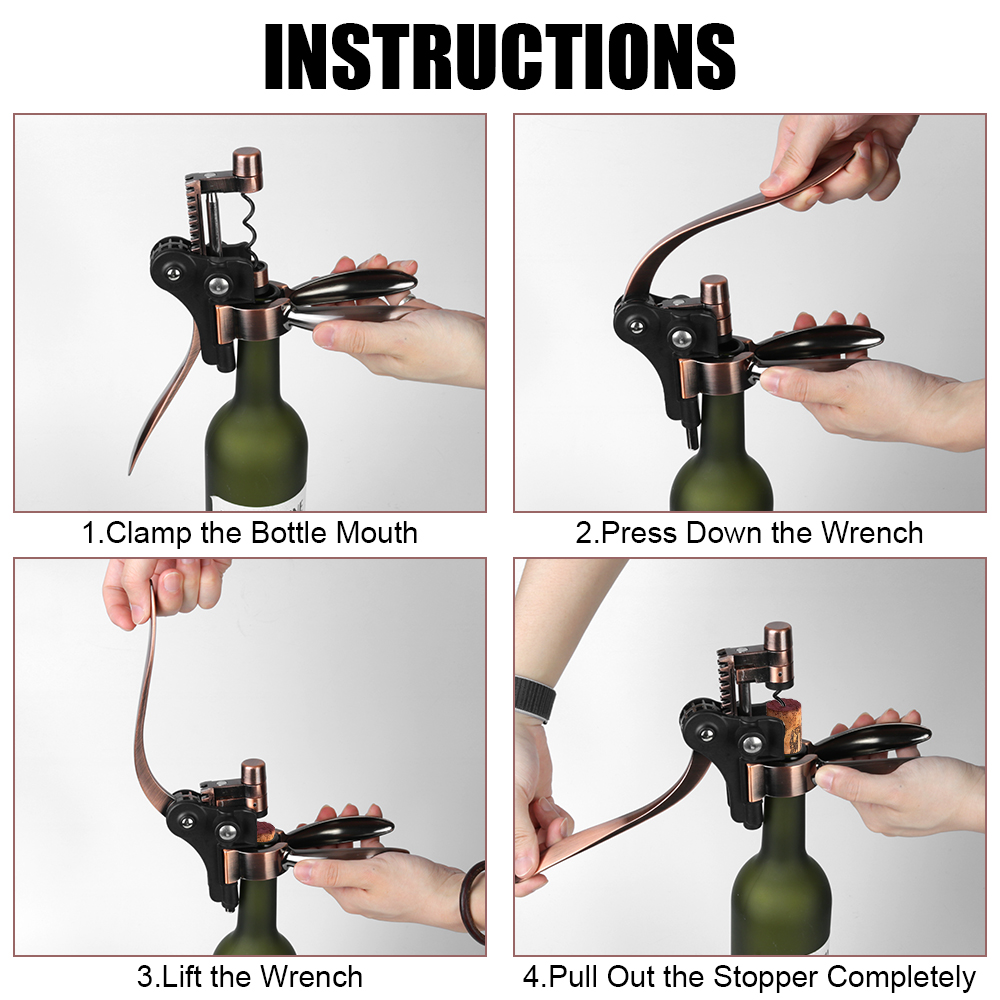 INSTRUCTIONS

1.Clamp the Bottle Mouth

2.Press Down the Wrench

3.Lift the Wrench

4.Pull Out the Stopper Completely